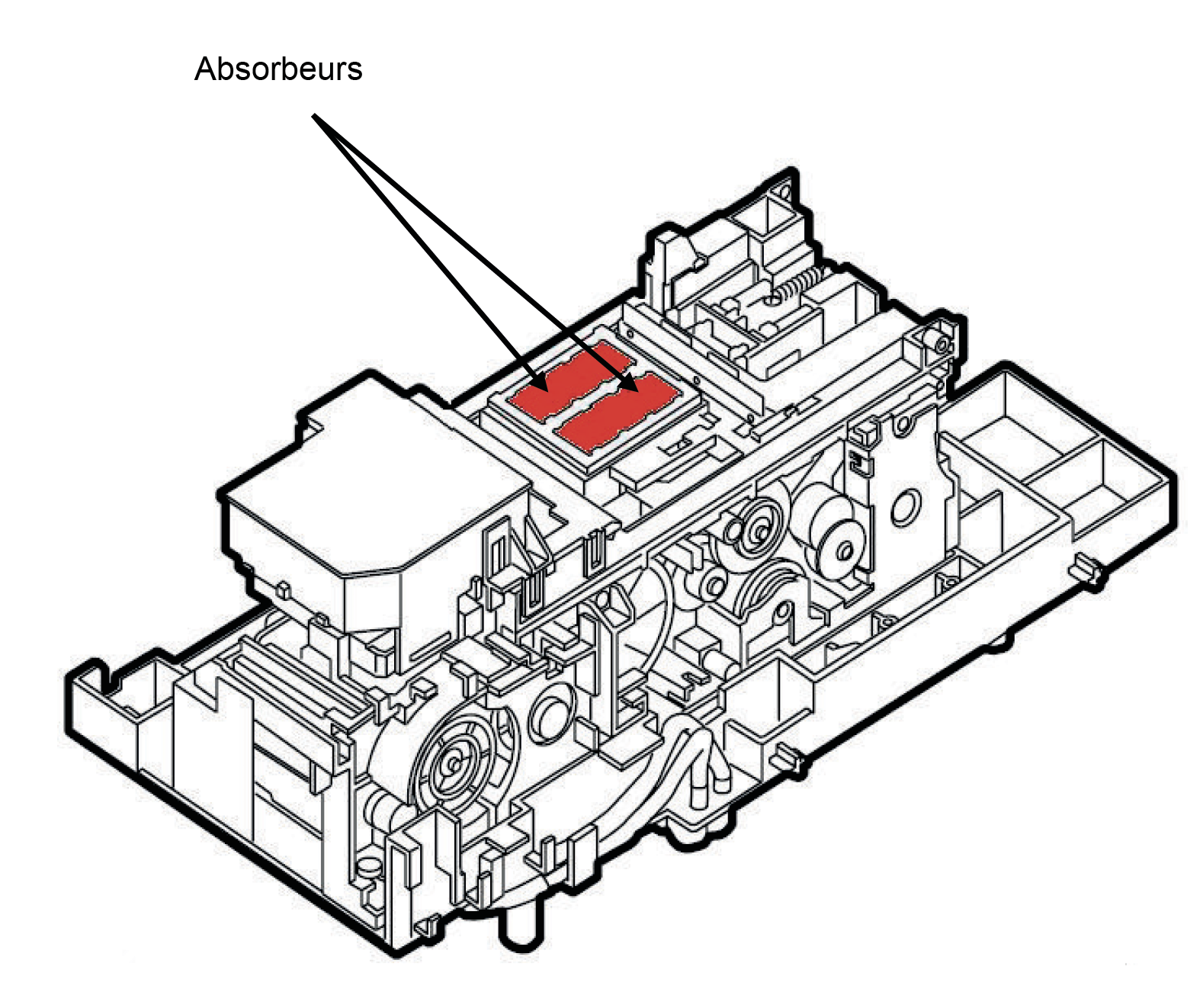 Absorbeurs