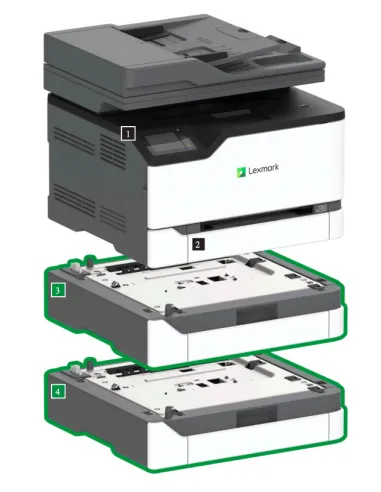 1
Lexmark
2
3
4