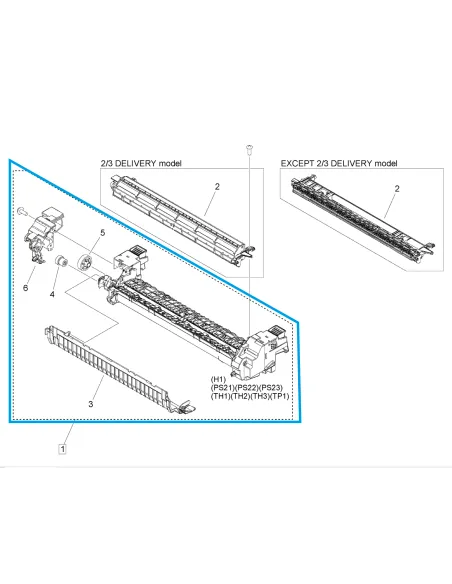 2/3 DELIVERY model

2

EXCEPT 2/3 DELIVERY model

2

5

6

4

3

(H1)
(PS21)(PS22)(PS23)
(TH1)(TH2)(TH3)(TP1)

1