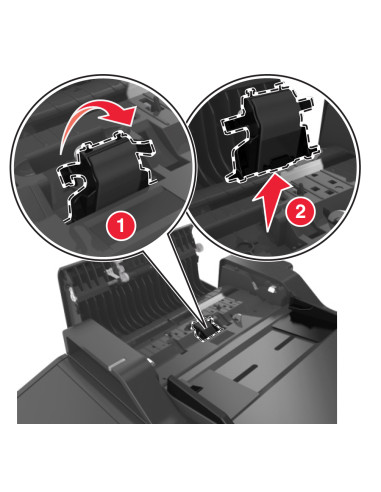 1
2